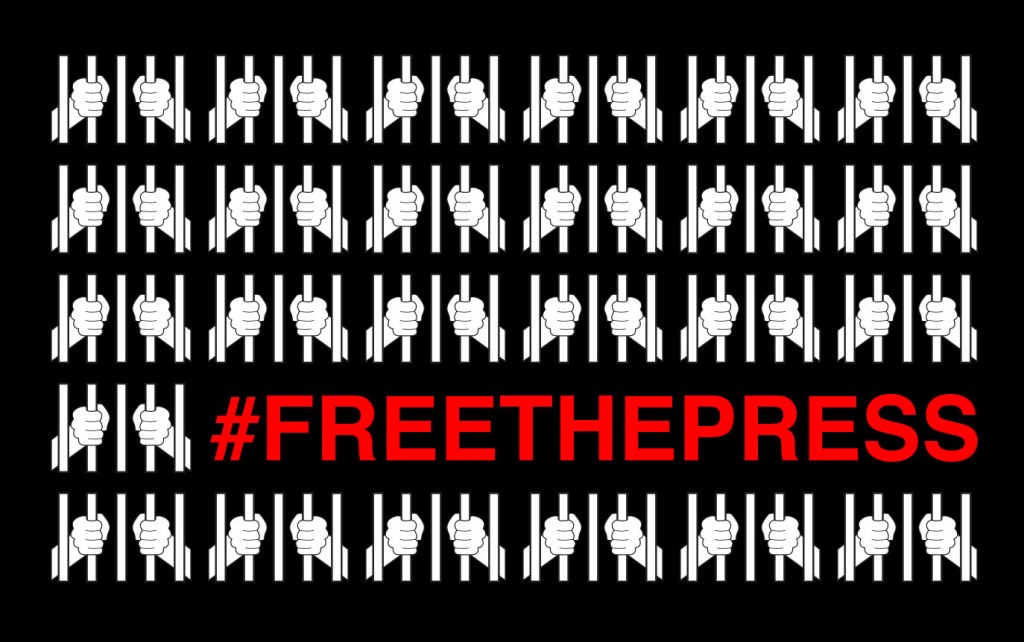 #FREETHEPRESS