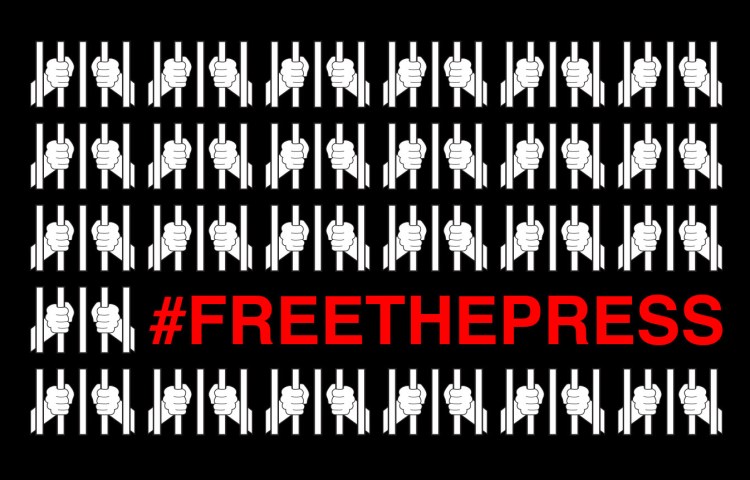 #FREETHEPRESS